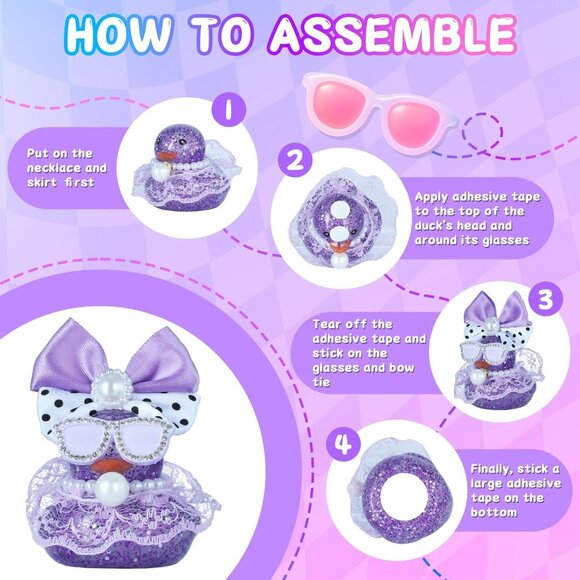 HOW TO ASSEMBLE

1

Put on the necklace and skirt first

2

Apply adhesive tape to the top of the duck's head and around its glasses

3

Tear off the adhesive tape and stick on the glasses and bow tie

4

Finally, stick a large adhesive tape on the bottom